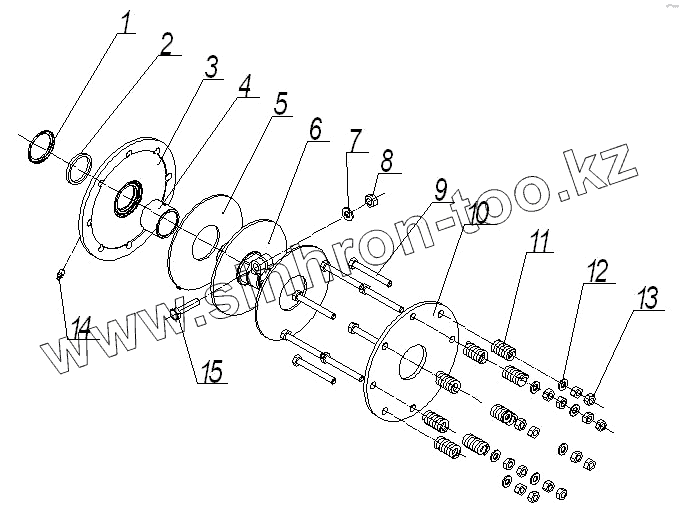 1
2
3
4
5
6
7
8
9
10
11
12
13
14
15
www.sinhron-too.kz